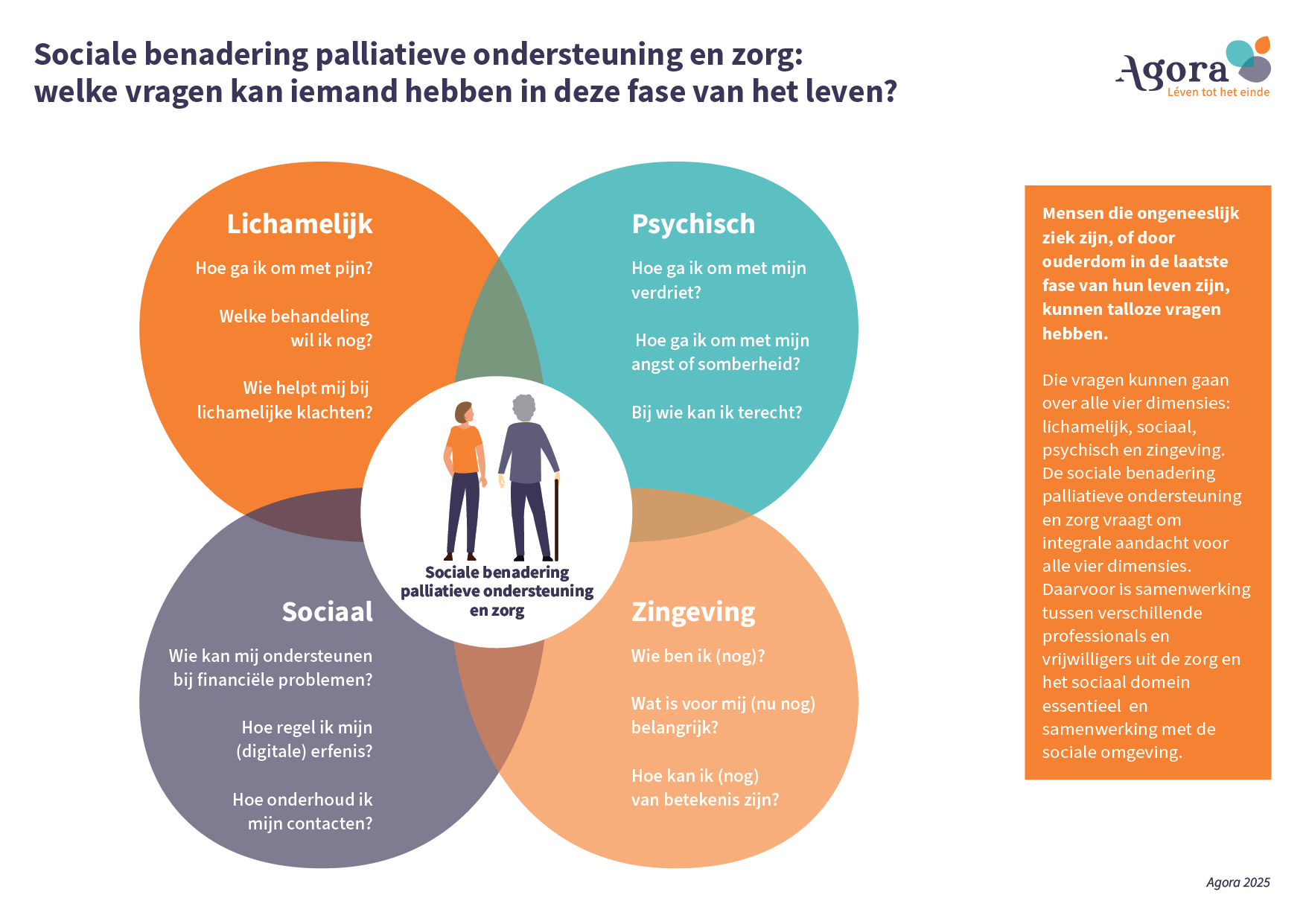 Sociale benadering palliatieve ondersteuning en zorg: welke vragen kan iemand hebben in deze fase van het leven?

Agora
Léven tot het einde

Lichamelijk

Hoe ga ik om met pijn?

Welke behandeling wil ik nog?

Wie helpt mij bij lichamelijke klachten?

Psychisch

Hoe ga ik om met mijn verdriet?

Hoe ga ik om met mijn angst of somberheid?

Bij wie kan ik terecht?

Sociale benadering palliatieve ondersteuning en zorg

Sociaal

Wie kan mij ondersteunen bij financiële problemen?

Hoe regel ik mijn (digitale) erfenis?

Hoe onderhoud ik mijn contacten?

Zingeving

Wie ben ik (nog)?

Wat is voor mij (nu nog) belangrijk?

Hoe kan ik (nog) van betekenis zijn?

Mensen die ongeneeslijk ziek zijn, of door ouderdom in de laatste fase van hun leven zijn, kunnen talloze vragen hebben.

Die vragen kunnen gaan over alle vier dimensies: lichamelijk, sociaal, psychisch en zingeving. De sociale benadering palliatieve ondersteuning en zorg vraagt om integrale aandacht voor alle vier dimensies. Daarvoor is samenwerking tussen verschillende professionals en vrijwilligers uit de zorg en het sociaal domein essentieel en samenwerking met de sociale omgeving.

Agora 2025