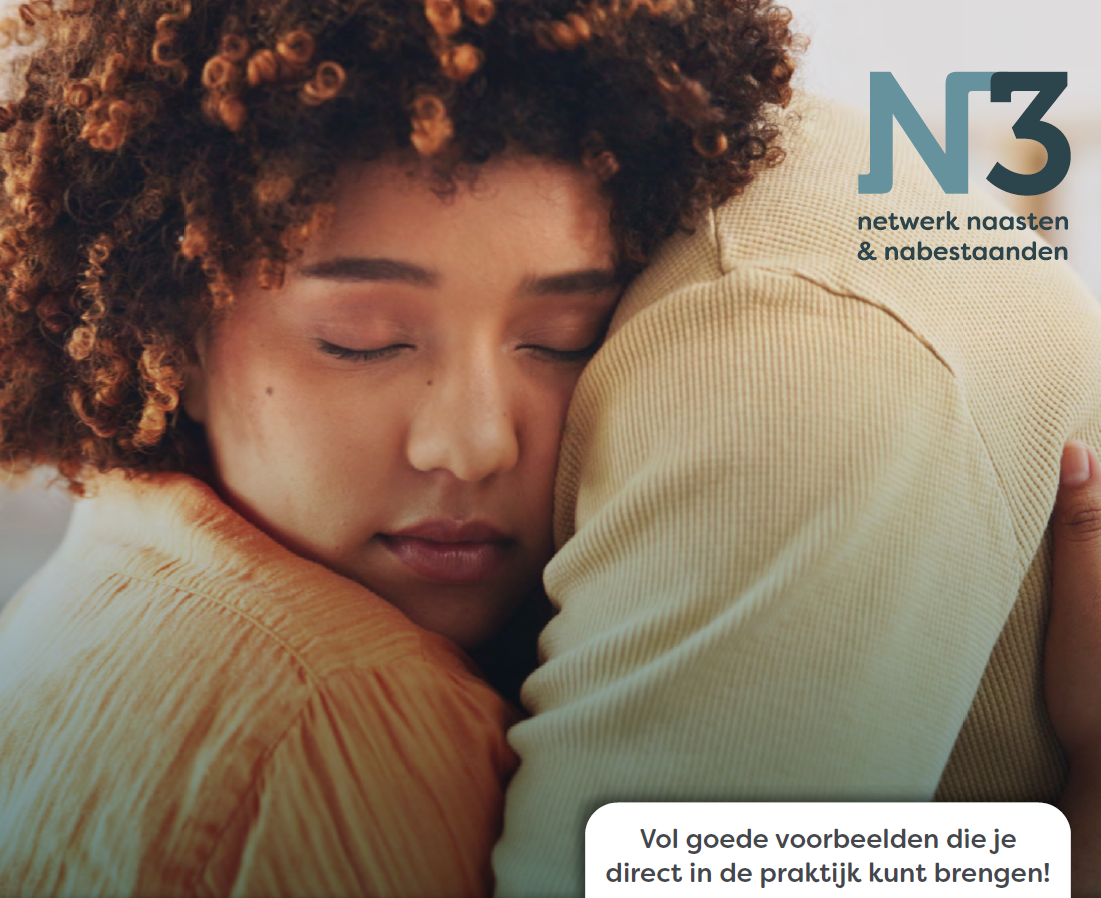 N3
netwerk naasten
& nabestaanden

Vol goede voorbeelden die je direct in de praktijk kunt brengen!