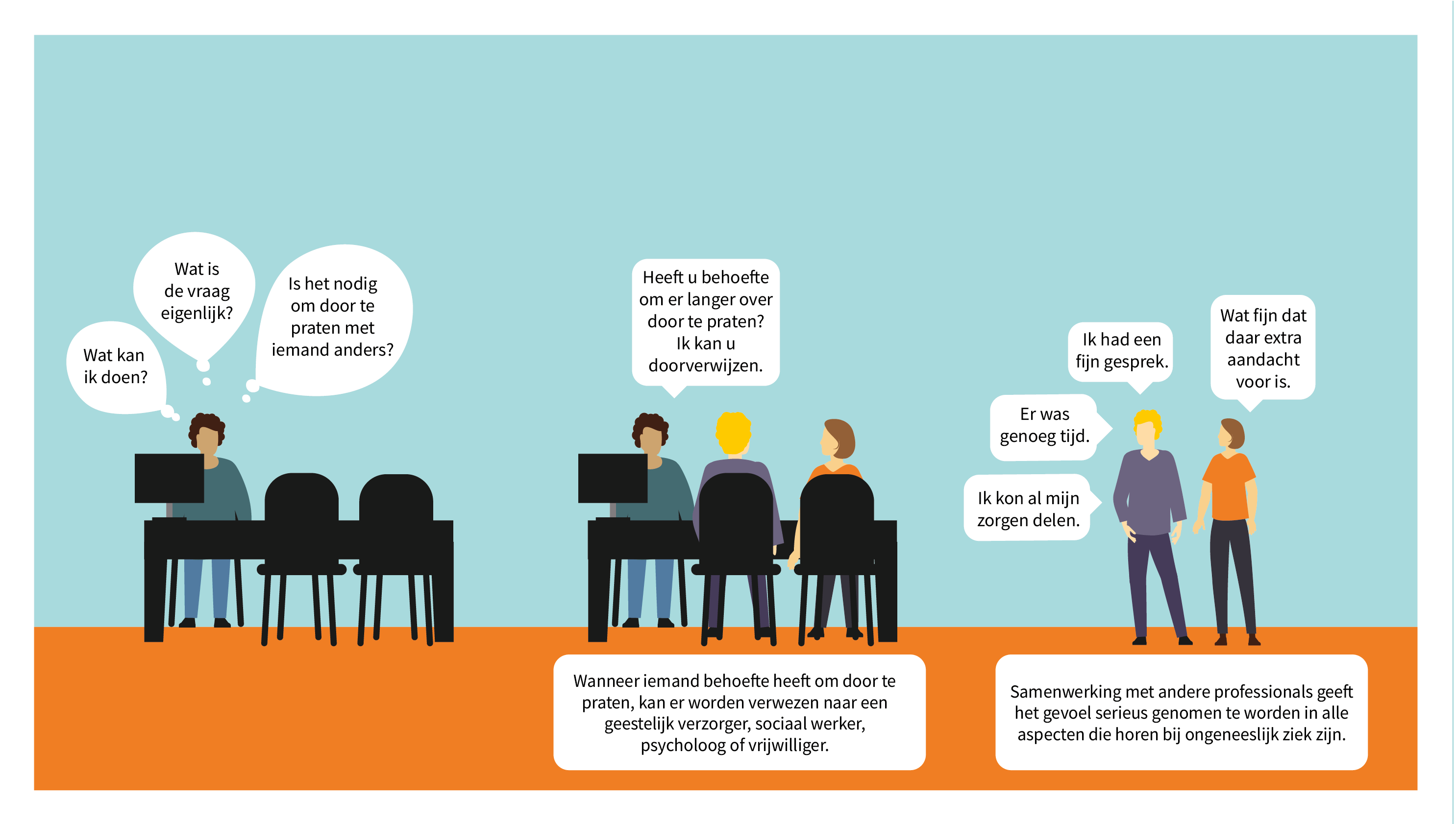 Wat kan ik doen?

Wat is de vraag eigenlijk?

Is het nodig om door te praten met iemand anders?

Heeft u behoefte om er langer over door te praten? Ik kan u doorverwijzen.

Wanneer iemand behoefte heeft om door te praten, kan er worden verwezen naar een geestelijk verzorger, sociaal werker, psycholoog of vrijwilliger.

Er was genoeg tijd.

Ik kon al mijn zorgen delen.

Ik had een fijn gesprek.

Wat fijn dat daar extra aandacht voor is.

Samenwerking met andere professionals geeft het gevoel serieus genomen te worden in alle aspecten die horen bij ongeneeslijk ziek zijn.