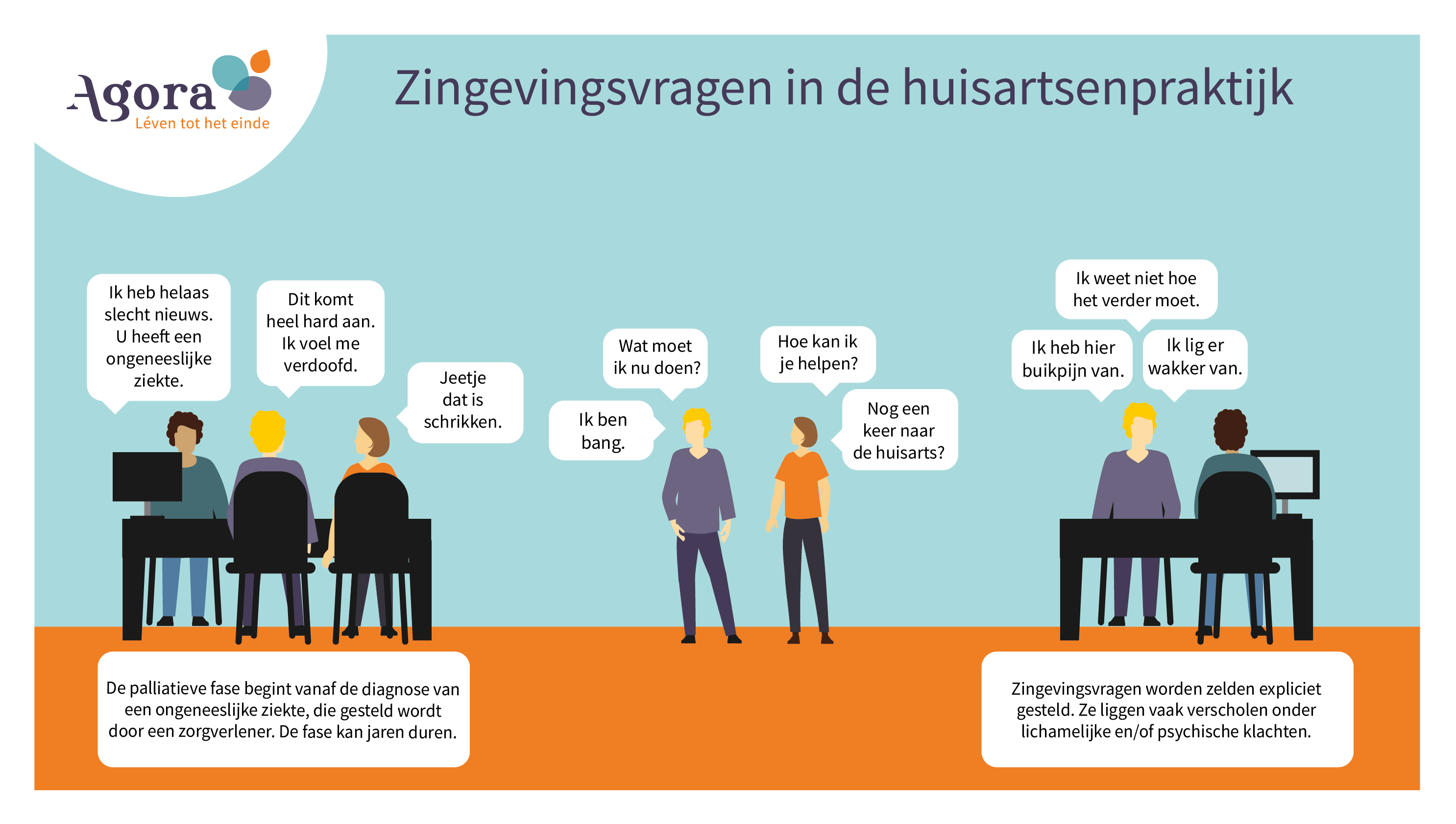 Agora
Léven tot het einde

Zingevingsvragen in de huisartsenpraktijk

Ik heb helaas slecht nieuws. U heeft een ongeneeslijke ziekte.

Dit komt heel hard aan. Ik voel me verdoofd.

Jeetje dat is schrikken.

Wat moet ik nu doen?

Ik ben bang.

Hoe kan ik je helpen?

Nog een keer naar de huisarts?

Ik weet niet hoe het verder moet.

Ik heb hier buikpijn van.

Ik lig er wakker van.

De palliatieve fase begint vanaf de diagnose van een ongeneeslijke ziekte, die gesteld wordt door een zorgverlener. De fase kan jaren duren.

Zingevingsvragen worden zelden expliciet gesteld. Ze liggen vaak verscholen onder lichamelijke en/of psychische klachten.